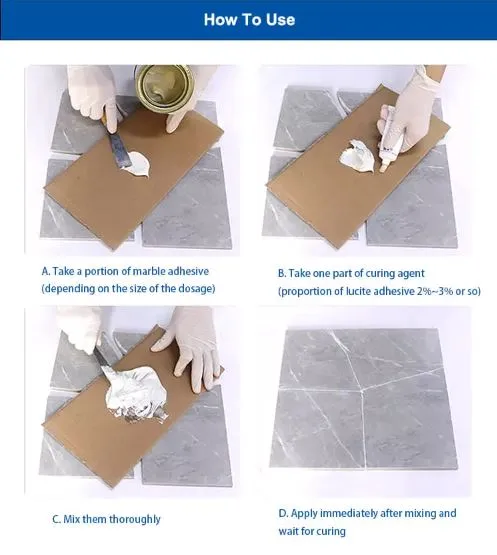 How To Use

A. Take a portion of marble adhesive (depending on the size of the dosage)

B. Take one part of curing agent (proportion of lucite adhesive 2%~3% or so)

C. Mix them thoroughly

D. Apply immediately after mixing and wait for curing