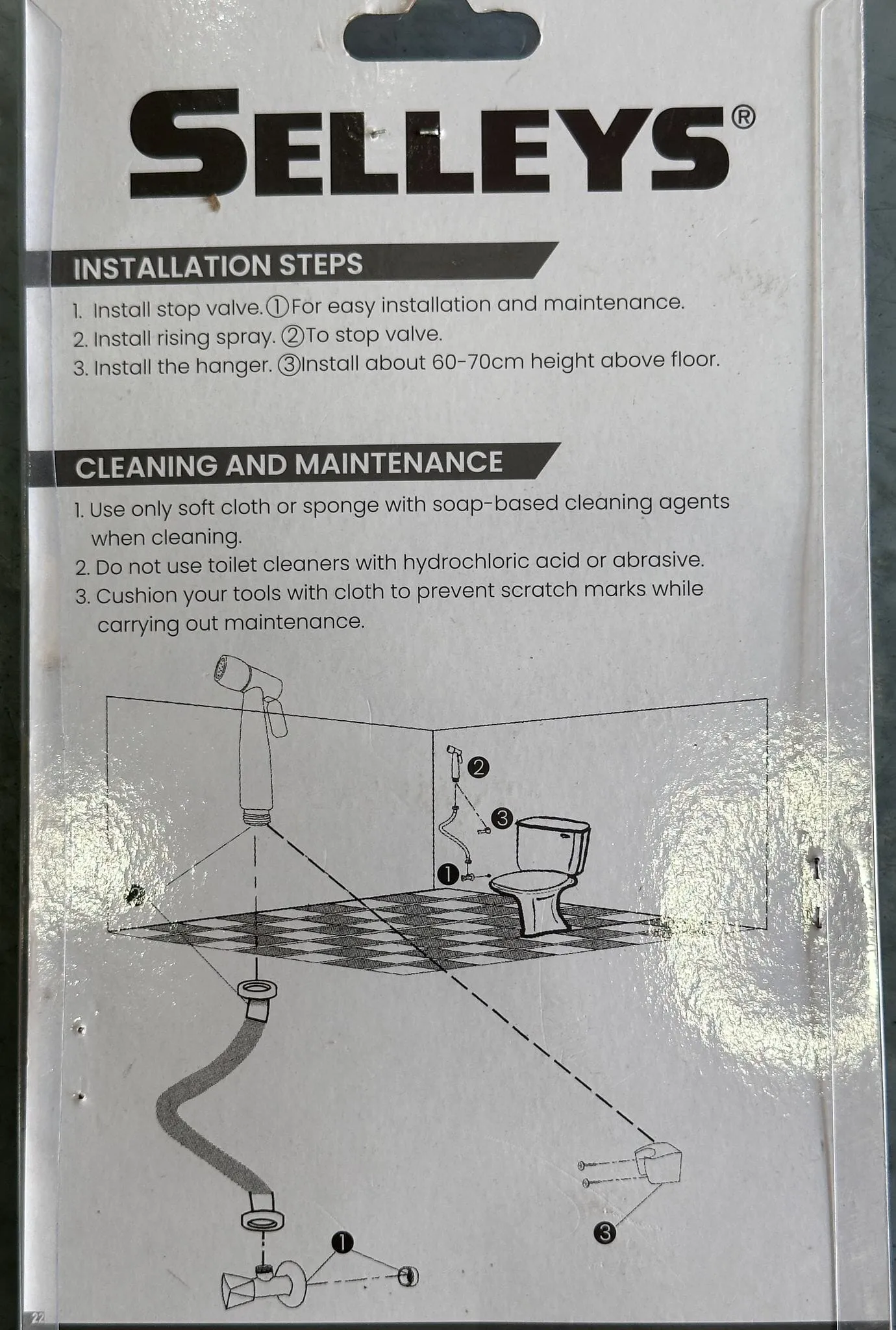 SELLEYS®

INSTALLATION STEPS

1. Install stop valve.①For easy installation and maintenance.
2. Install rising spray. ②To stop valve.
3. Install the hanger. ③Install about 60-70cm height above floor.

CLEANING AND MAINTENANCE

1. Use only soft cloth or sponge with soap-based cleaning agents when cleaning.
2. Do not use toilet cleaners with hydrochloric acid or abrasive.
3. Cushion your tools with cloth to prevent scratch marks while carrying out maintenance.

2
3
1
3
1
22